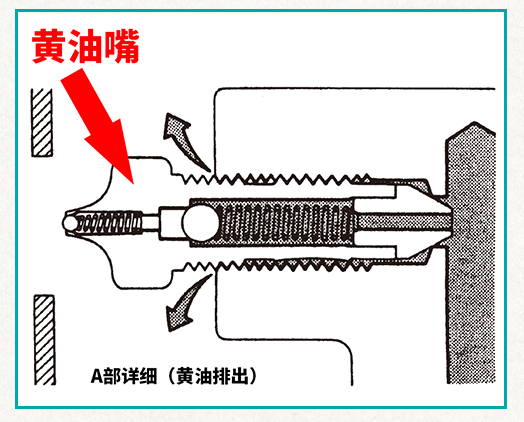 黄油嘴

A部详细（黄油排出）